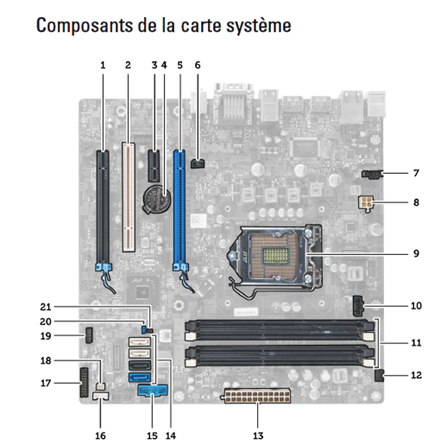 Composants de la carte système

1
2
3
4
5
6
7
8
9
10
11
12
21
20
19
18
17
16
15
14
13